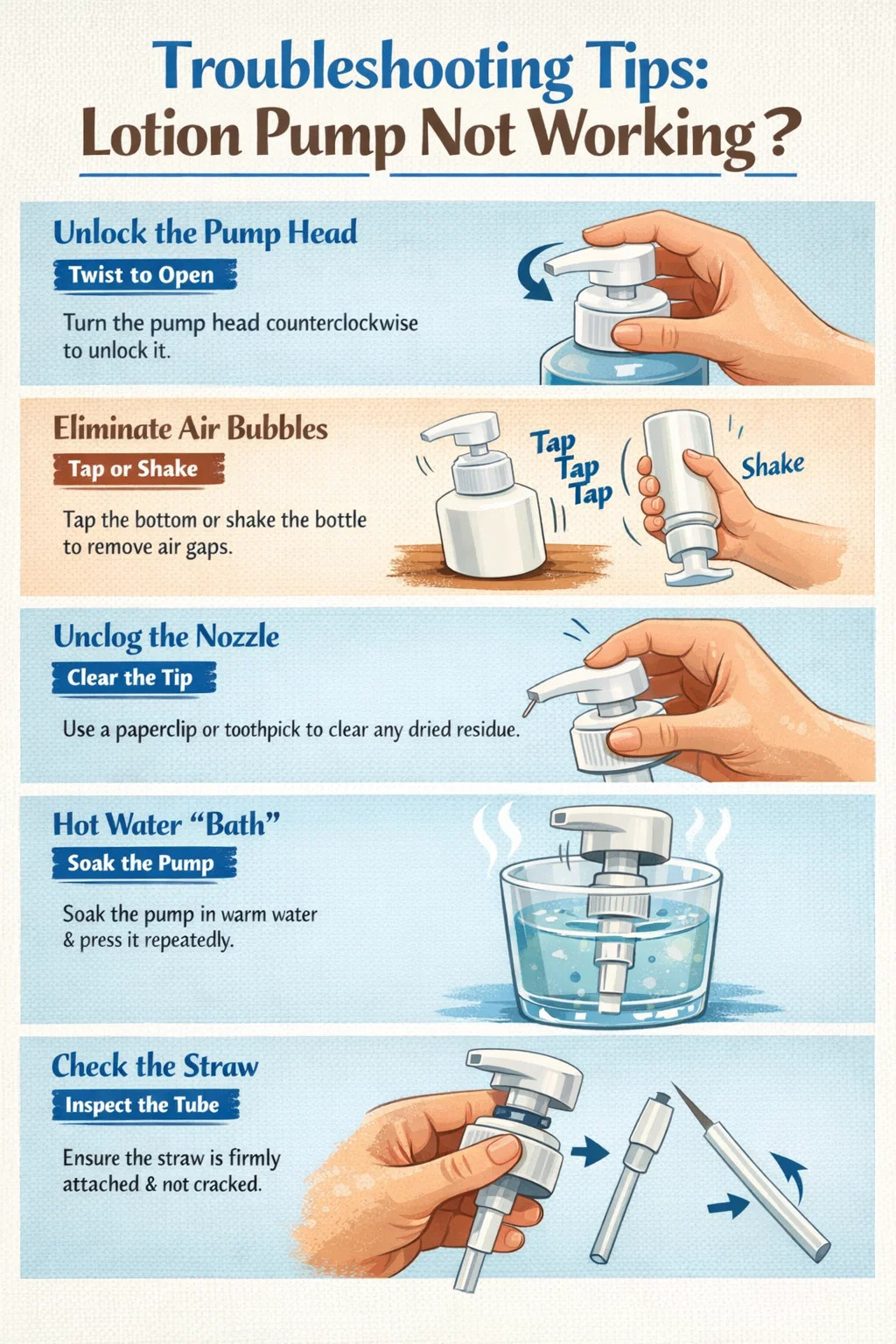 Troubleshooting Tips:
Lotion Pump Not Working?

Unlock the Pump Head

Twist to Open

Turn the pump head counterclockwise to unlock it.

Eliminate Air Bubbles

Tap or Shake

Tap the bottom or shake the bottle to remove air gaps.

Tap Tap Tap

Shake

Unclog the Nozzle

Clear the Tip

Use a paperclip or toothpick to clear any dried residue.

Hot Water "Bath"

Soak the Pump

Soak the pump in warm water & press it repeatedly.

Check the Straw

Inspect the Tube

Ensure the straw is firmly attached & not cracked.